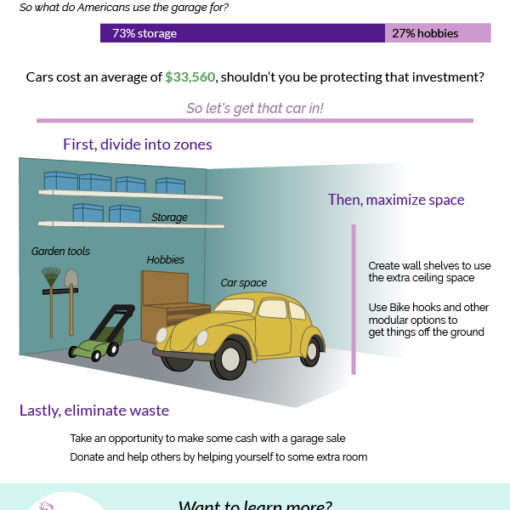 So what do Americans use the garage for?

73% storage

27% hobbies

Cars cost an average of $33,560, shouldn't you be protecting that investment?

So let's get that car in!

First, divide into zones

Storage

Garden tools

Hobbies

Car space

Then, maximize space

Create wall shelves to use the extra ceiling space

Use Bike hooks and other modular options to get things off the ground

Lastly, eliminate waste

Take an opportunity to make some cash with a garage sale

Donate and help others by helping yourself to some extra room

Want to learn more?